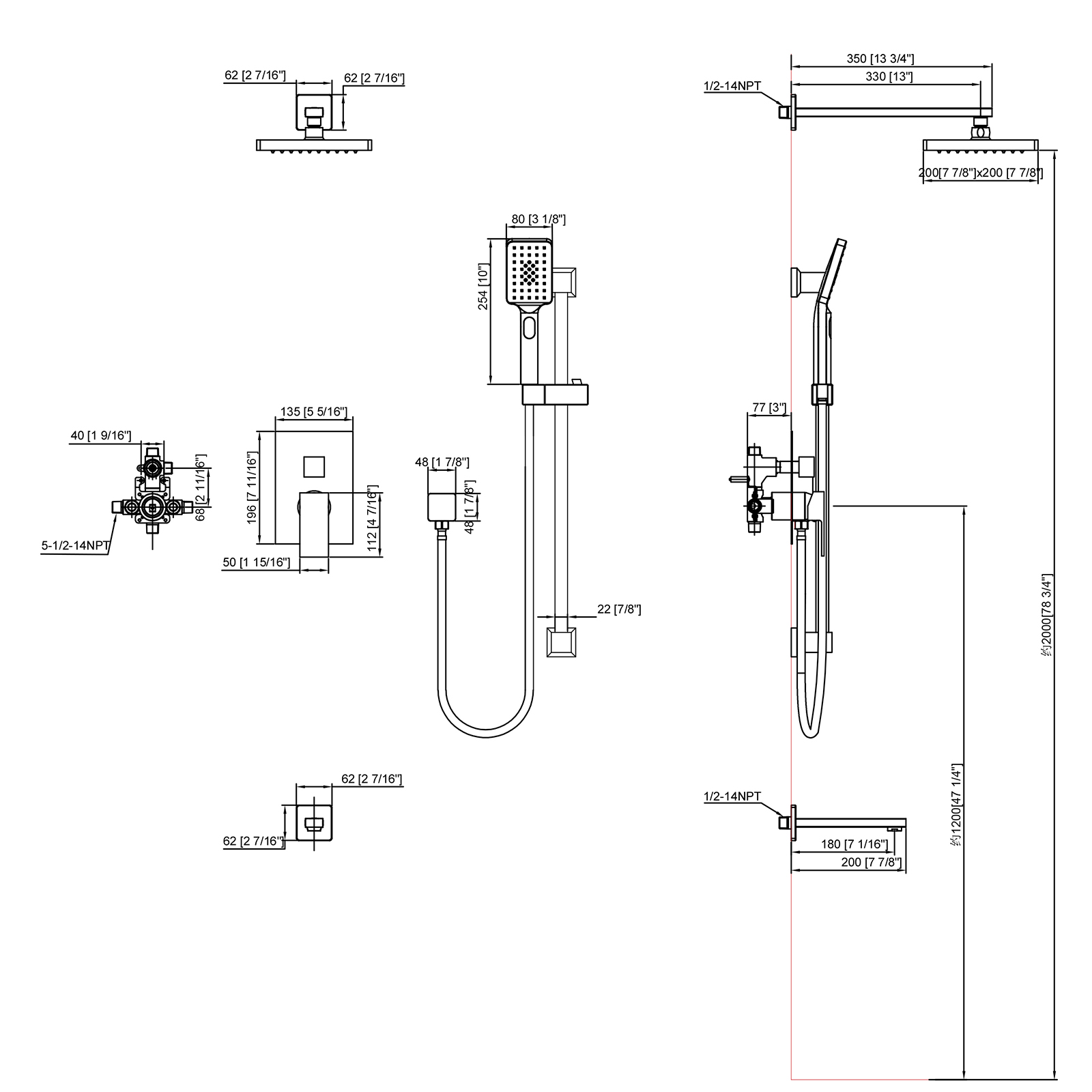 62 [2 7/16"]
62 [2 7/16"]

350 [13 3/4"]
330 [13"]
1/2-14NPT
200[7 7/8"]x200 [7 7/8"]

80 [3 1/8"]
254 [10"]

135 [5 5/16"]
40 [1 9/16"]
68 [2 11/16"]
5-1/2-14NPT
196 [7 11/16"]
112 [4 7/16"]
50 [1 15/16"]

48 [1 7/8"]
48 [1 7/8"]
22 [7/8"]

77 [3"]

约2000[78 3/4"]
约1200[47 1/4"]

62 [2 7/16"]
62 [2 7/16"]

1/2-14NPT
180 [7 1/16"]
200 [7 7/8"]